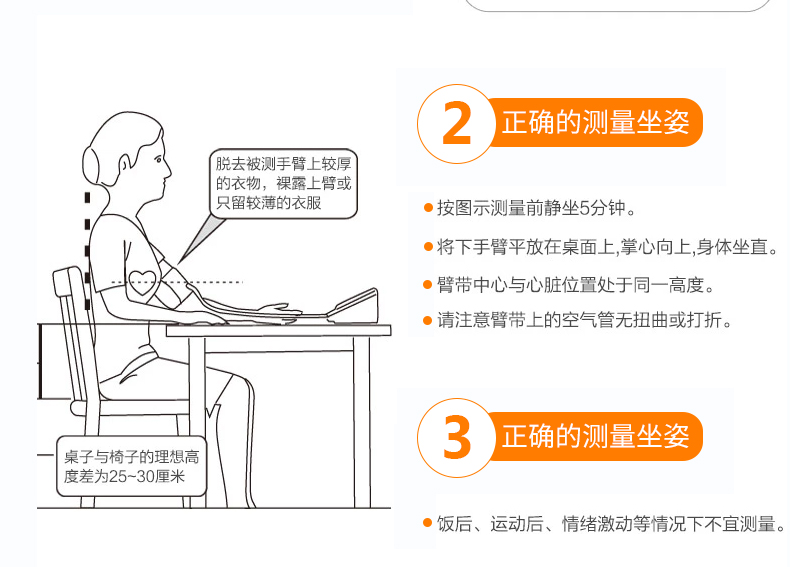 脱去被测手臂上较厚的衣物，裸露上臂或只留较薄的衣服

桌子与椅子的理想高度差为25~30厘米

2 正确的测量坐姿

● 按图示测量前静坐5分钟。

● 将下手臂平放在桌面上,掌心向上,身体坐直。

● 臂带中心与心脏位置处于同一高度。

● 请注意臂带上的空气管无扭曲或打折。

3 正确的测量坐姿

● 饭后、运动后、情绪激动等情况下不宜测量。